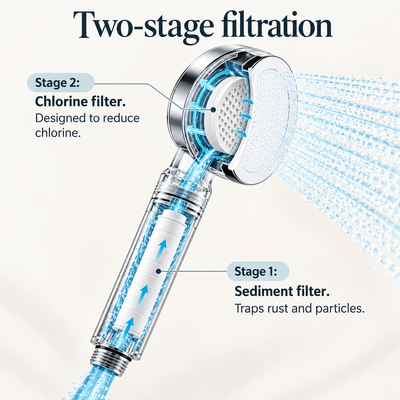 Two-stage filtration

Stage 2:

Chlorine filter.

Designed to reduce chlorine.

Stage 1:

Sediment filter.

Traps rust and particles.